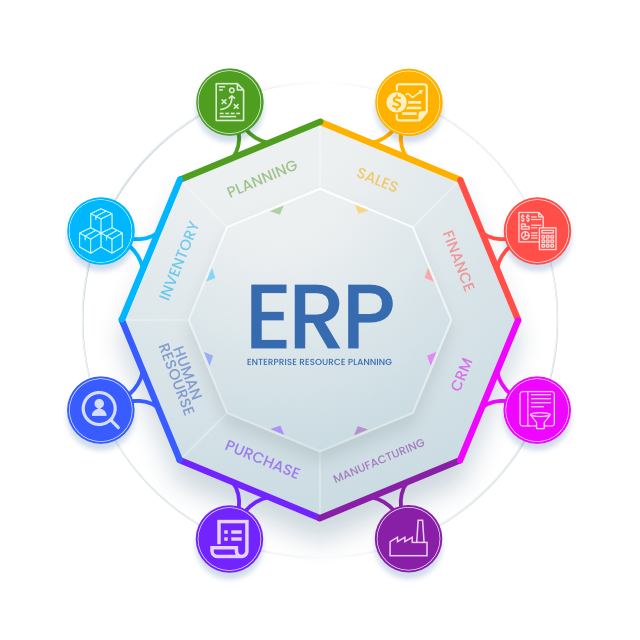 ERP
ENTERPRISE RESOURCE PLANNING

PLANNING
SALES
FINANCE
CRM
MANUFACTURING
PURCHASE
HUMAN RESOURSE
INVENTORY